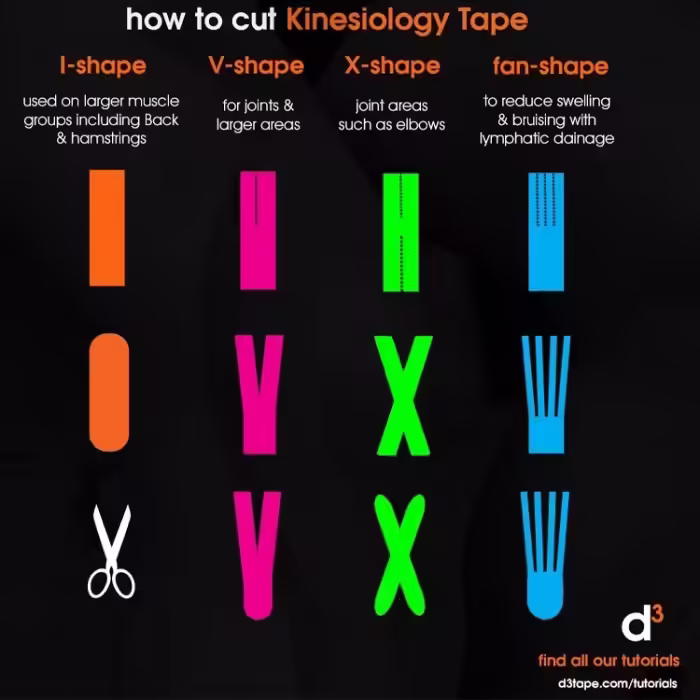 how to cut Kinesiology Tape

I-shape

used on larger muscle groups including Back & hamstrings

V-shape

for joints & larger areas

X-shape

joint areas such as elbows

fan-shape

to reduce swelling & bruising with lymphatic dainage

$d^3$

find all our tutorials

d3tape.com/tutorials